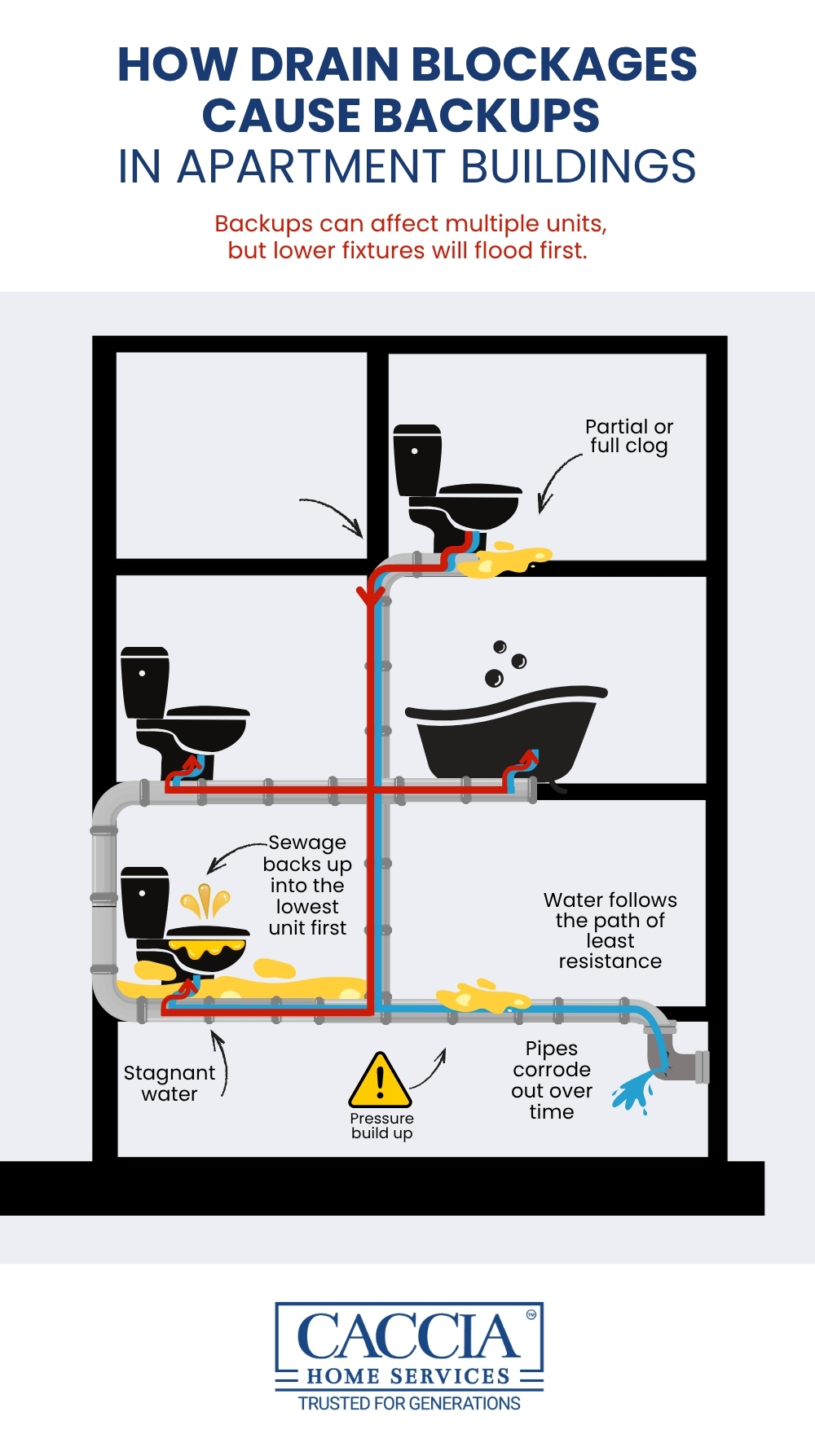 HOW DRAIN BLOCKAGES CAUSE BACKUPS IN APARTMENT BUILDINGS

Backups can affect multiple units, but lower fixtures will flood first.

Partial or full clog

Sewage backs up into the lowest unit first

Water follows the path of least resistance

Stagnant water

Pressure build up

Pipes corrode out over time

CACCIA™
HOME SERVICES
TRUSTED FOR GENERATIONS